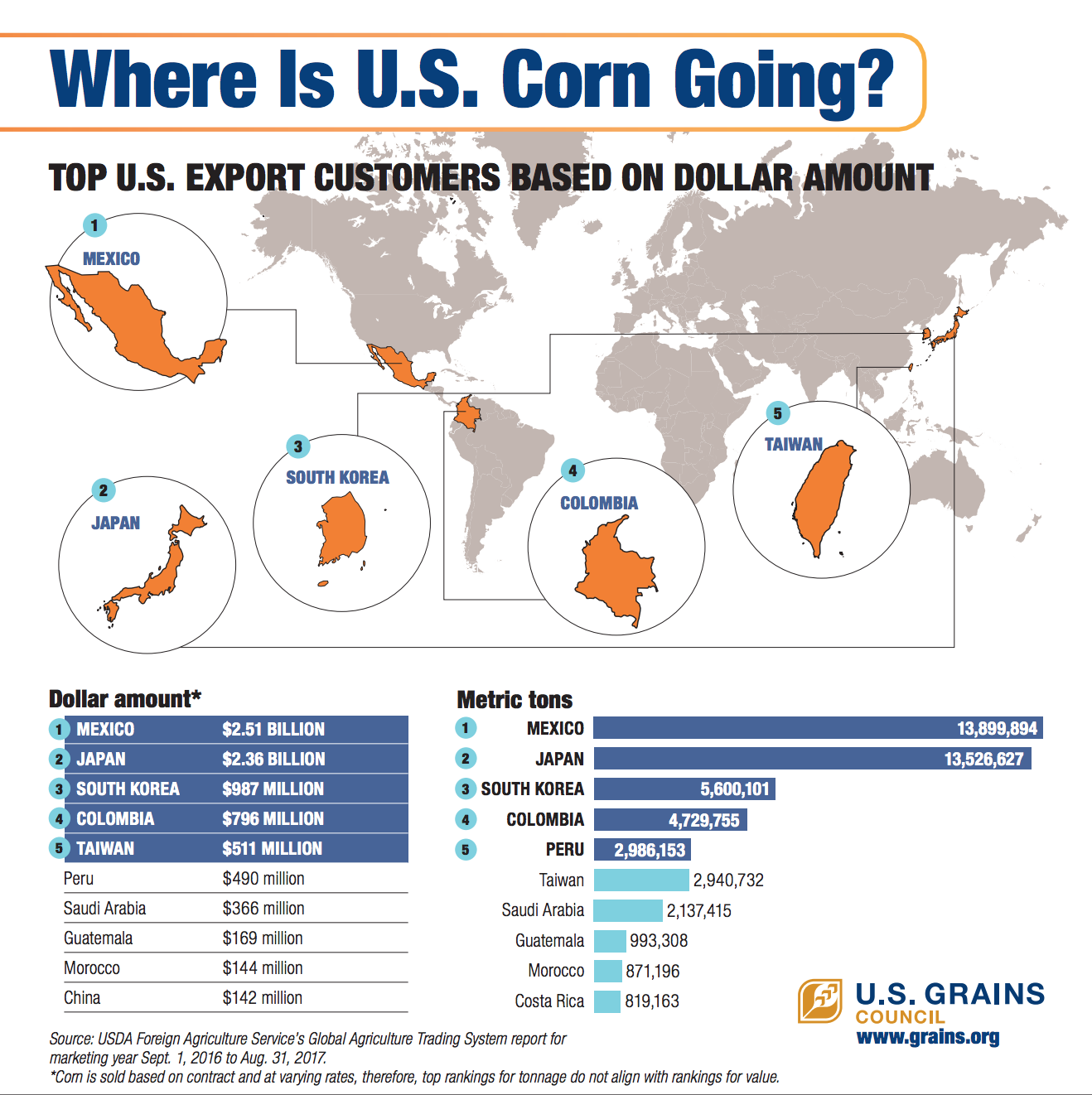 Where Is U.S. Corn Going?

TOP U.S. EXPORT CUSTOMERS BASED ON DOLLAR AMOUNT

1 MEXICO

2 JAPAN

3 SOUTH KOREA

4 COLOMBIA

5 TAIWAN

Dollar amount*

| | | |
|---|---|---|
| 1 | MEXICO | $2.51 BILLION |
| 2 | JAPAN | $2.36 BILLION |
| 3 | SOUTH KOREA | $987 MILLION |
| 4 | COLOMBIA | $796 MILLION |
| 5 | TAIWAN | $511 MILLION |
| | Peru | $490 million |
| | Saudi Arabia | $366 million |
| | Guatemala | $169 million |
| | Morocco | $144 million |
| | China | $142 million |

Metric tons

| | | |
|---|---|---|
| 1 | MEXICO | 13,899,894 |
| 2 | JAPAN | 13,526,627 |
| 3 | SOUTH KOREA | 5,600,101 |
| 4 | COLOMBIA | 4,729,755 |
| 5 | PERU | 2,986,153 |
| | Taiwan | 2,940,732 |
| | Saudi Arabia | 2,137,415 |
| | Guatemala | 993,308 |
| | Morocco | 871,196 |
| | Costa Rica | 819,163 |

U.S. GRAINS COUNCIL
www.grains.org

Source: USDA Foreign Agriculture Service's Global Agriculture Trading System report for marketing year Sept. 1, 2016 to Aug. 31, 2017.
*Corn is sold based on contract and at varying rates, therefore, top rankings for tonnage do not align with rankings for value.